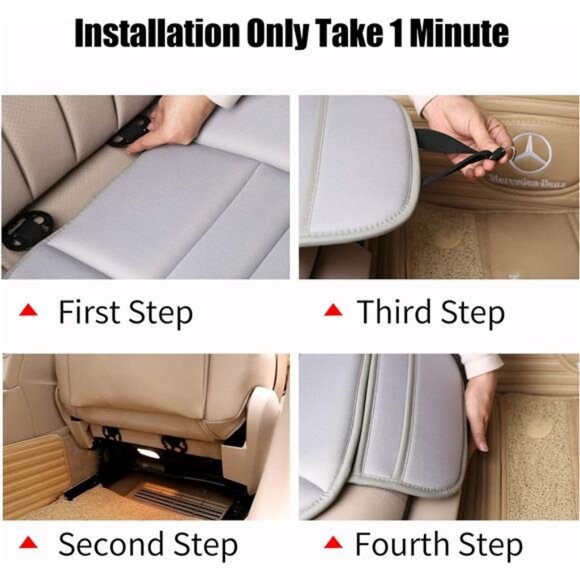 Installation Only Take 1 Minute

Mercedes-Benz

▲ First Step

▲ Third Step

▲ Second Step

▲ Fourth Step